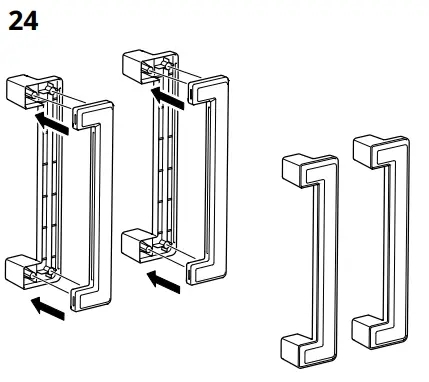 24