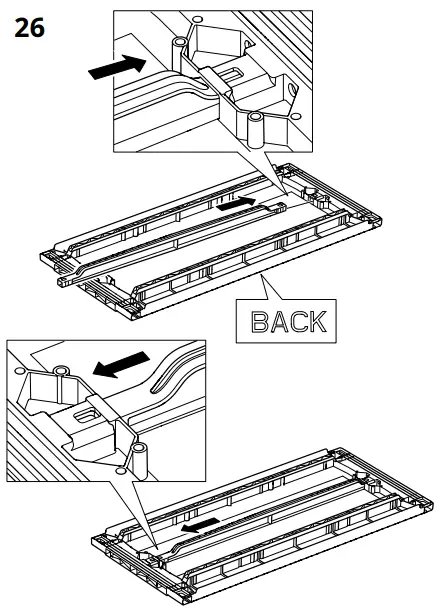 26

BACK