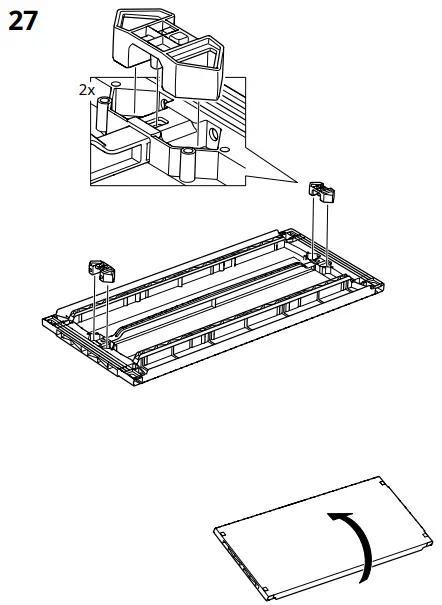 27

2x