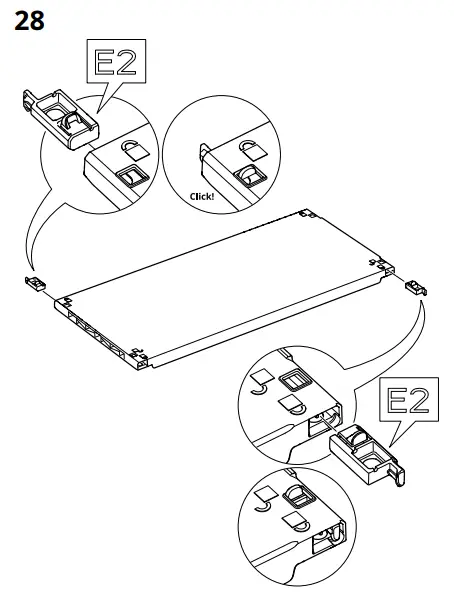 28

E2

Click!

E2