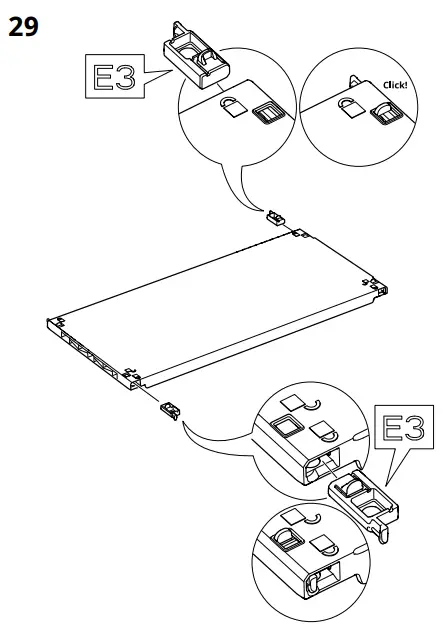 29

E3

Click!

E3