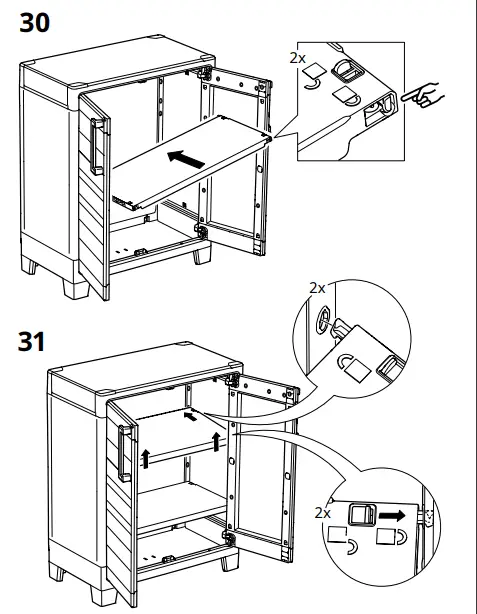 30

2x

31

2x

2x