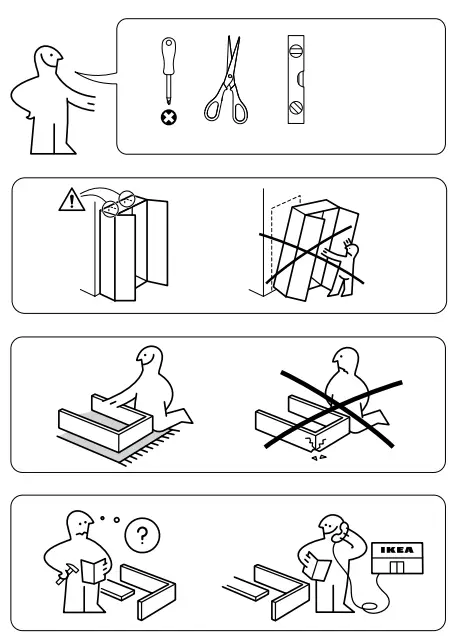 ?

IKEA