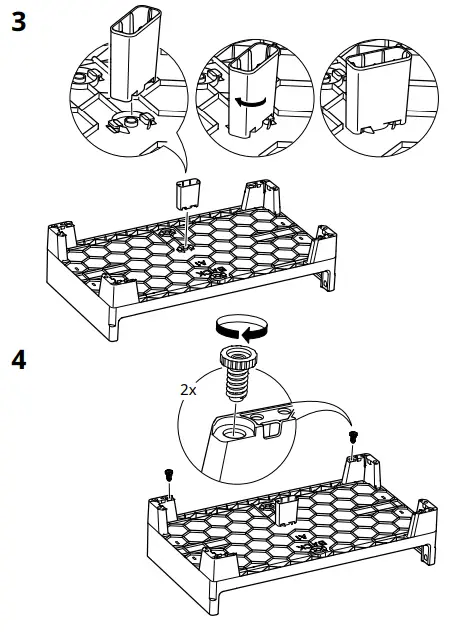 3

4

2x