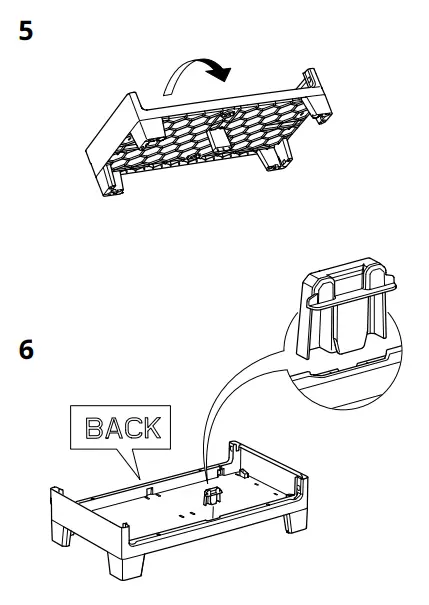 5

6

BACK