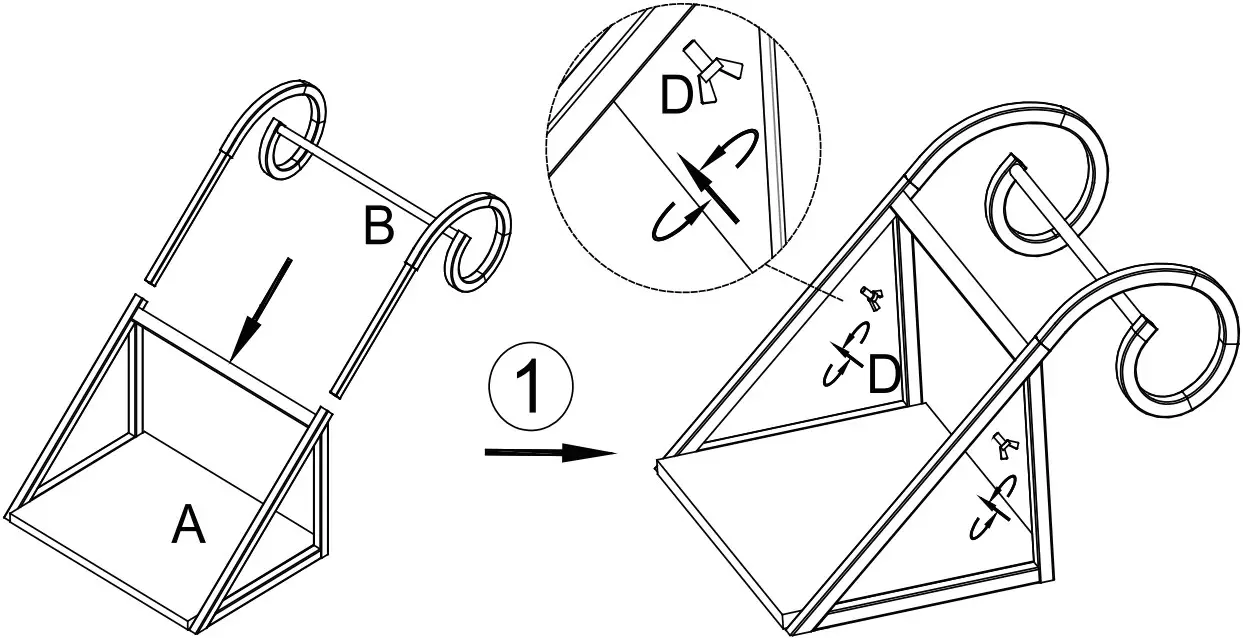 B
A
1
D
D