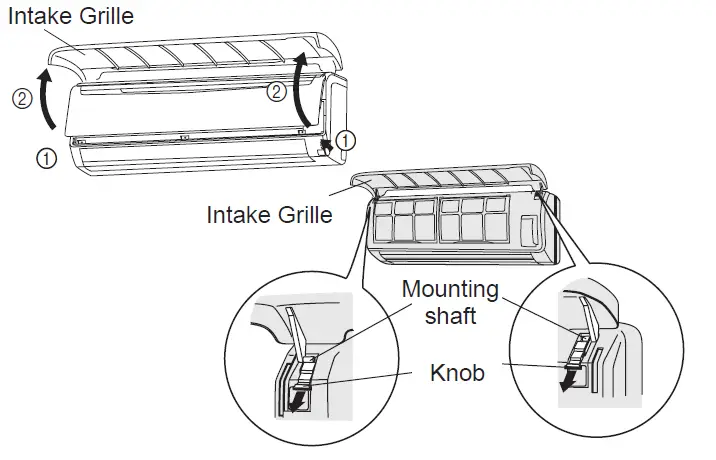 Intake Grille

②
②
①
①

Intake Grille

Mounting shaft

Knob