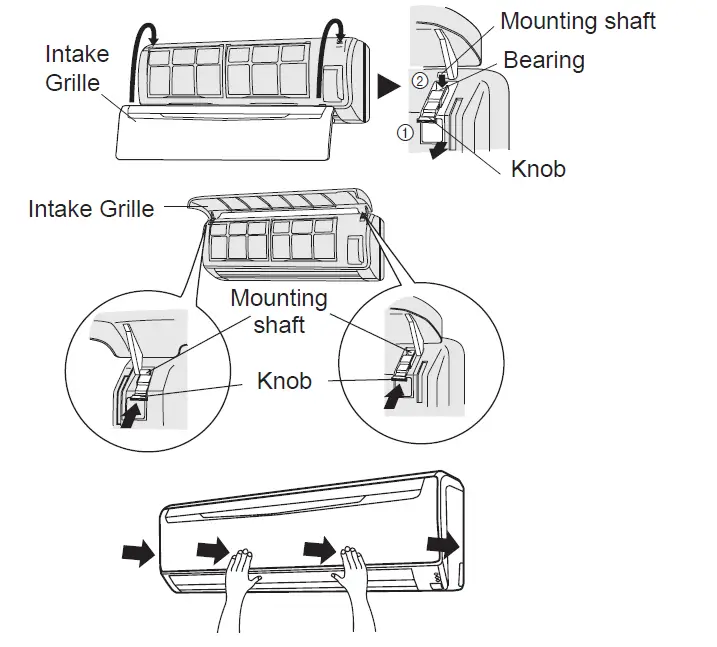 Intake Grille

Mounting shaft

Bearing

②

①

Knob

Intake Grille

Mounting shaft

Knob