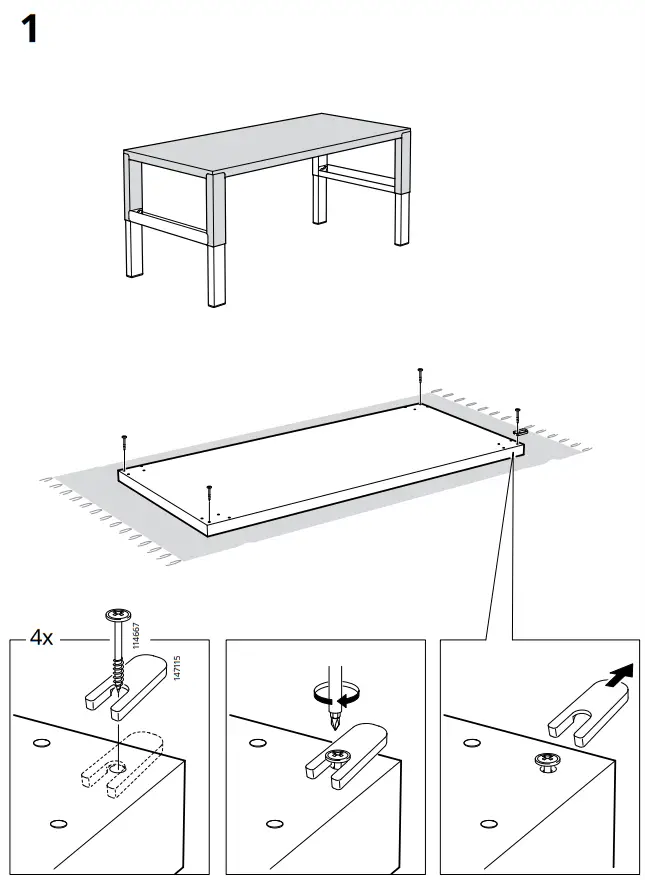 1

4x

114667

147115