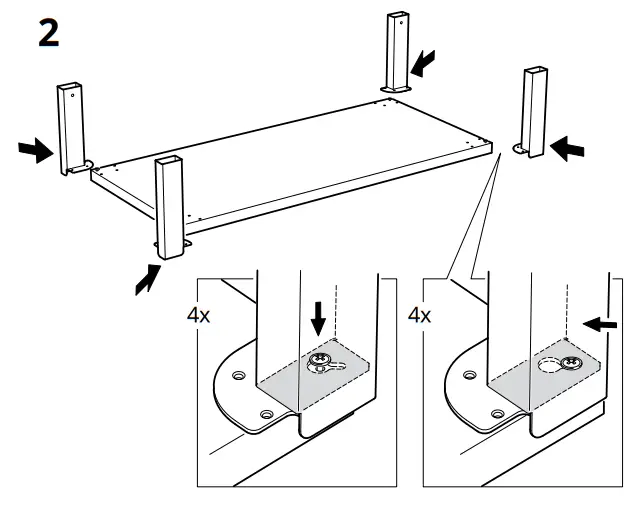 2

4x

4x