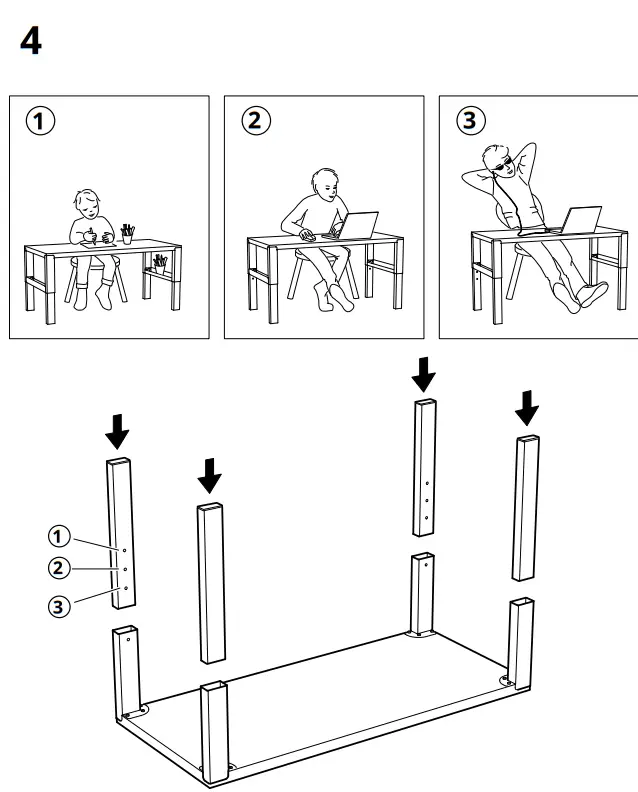 4

1

2

3

1
2
3