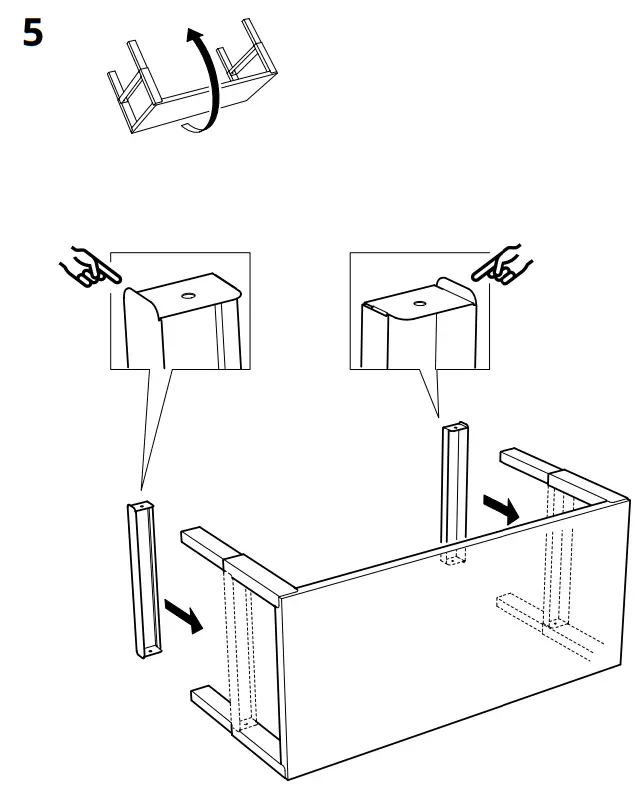 5