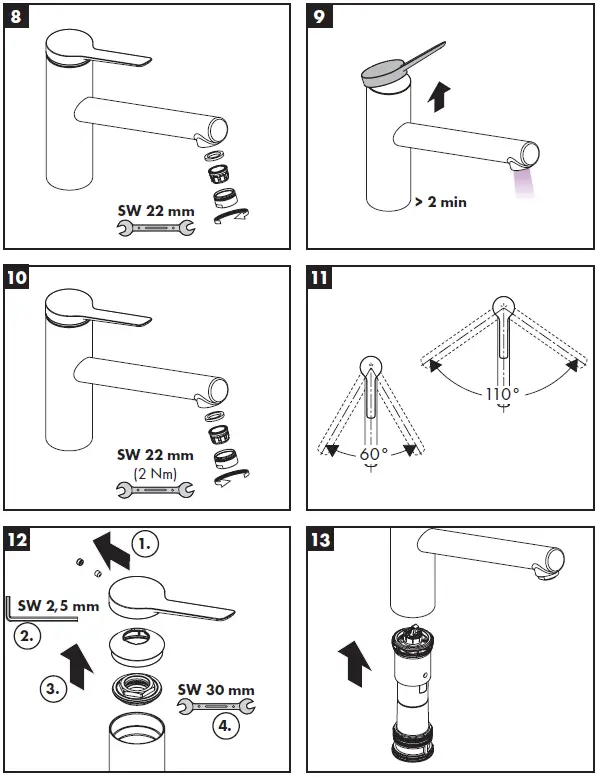 8

SW 22 mm

9

> 2 min

10

SW 22 mm
(2 Nm)

11

60°

110°

12

1.

SW 2,5 mm

2.

3.

SW 30 mm

4.

13