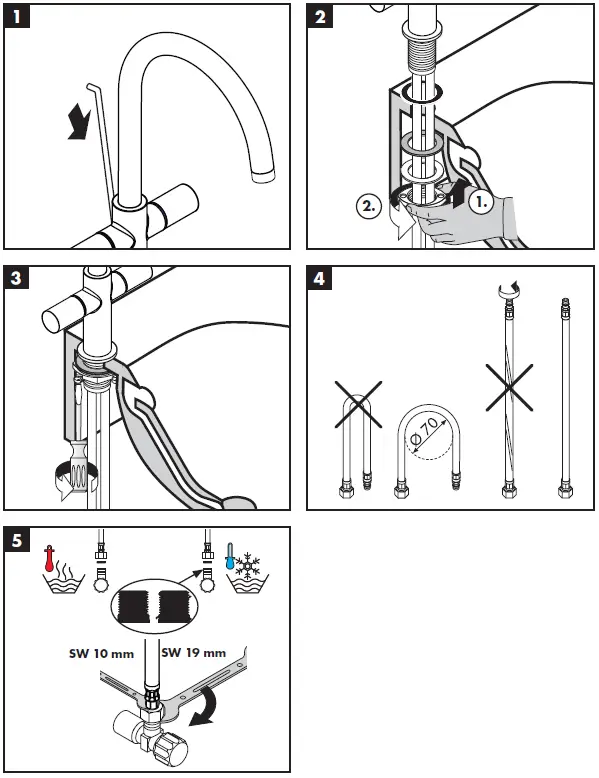 1

2

2.

1.

3

4

Ø 70

5

SW 10 mm

SW 19 mm