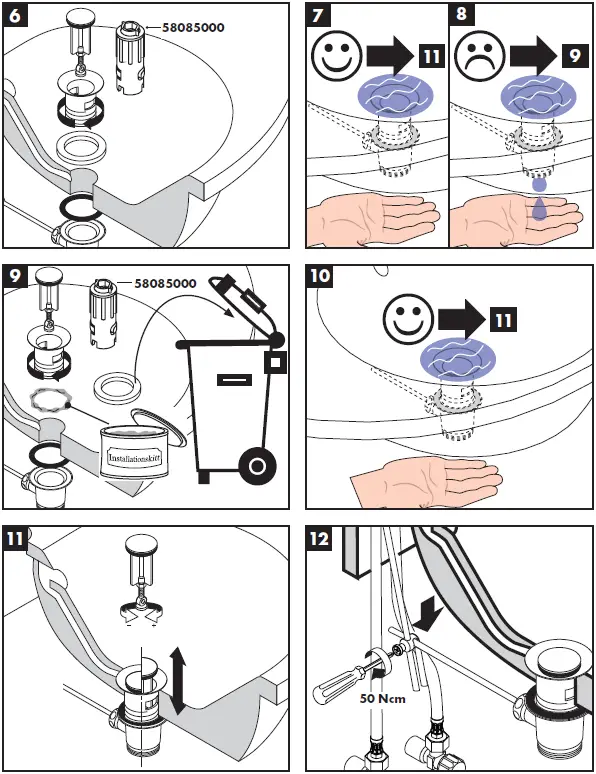 6

58085000

7

11

8

9

9

58085000

Installationskitt

10

11

11

12

50 Ncm