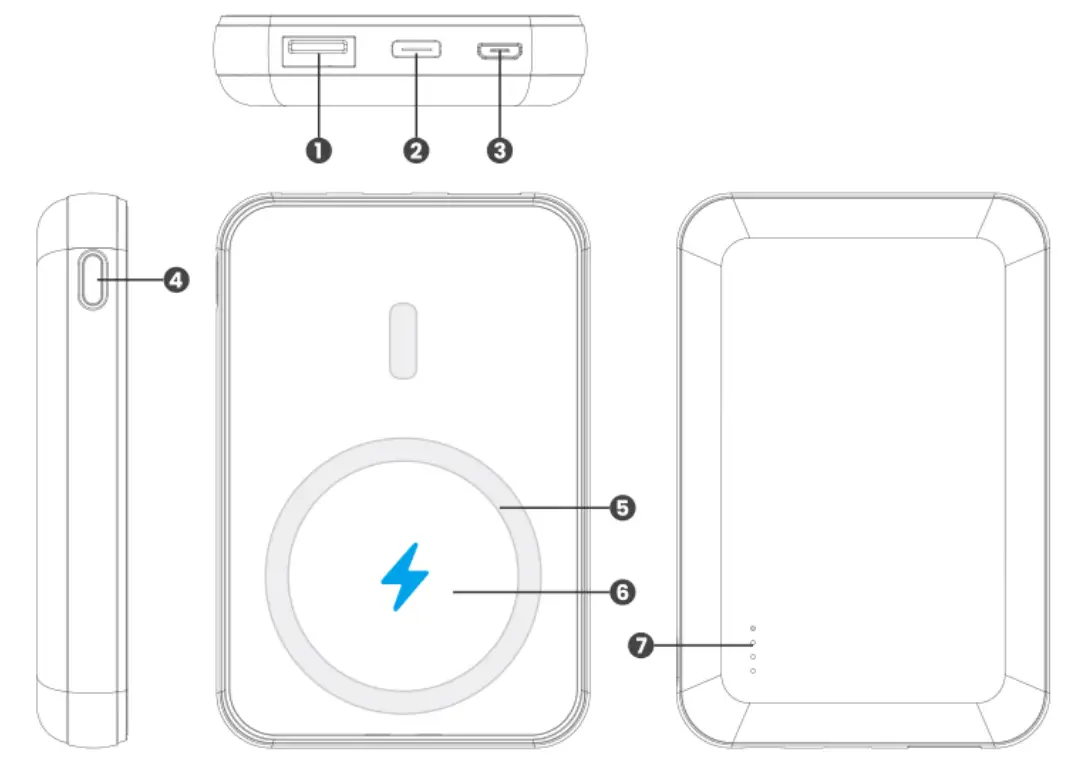 1
2
3
4
5
6
7