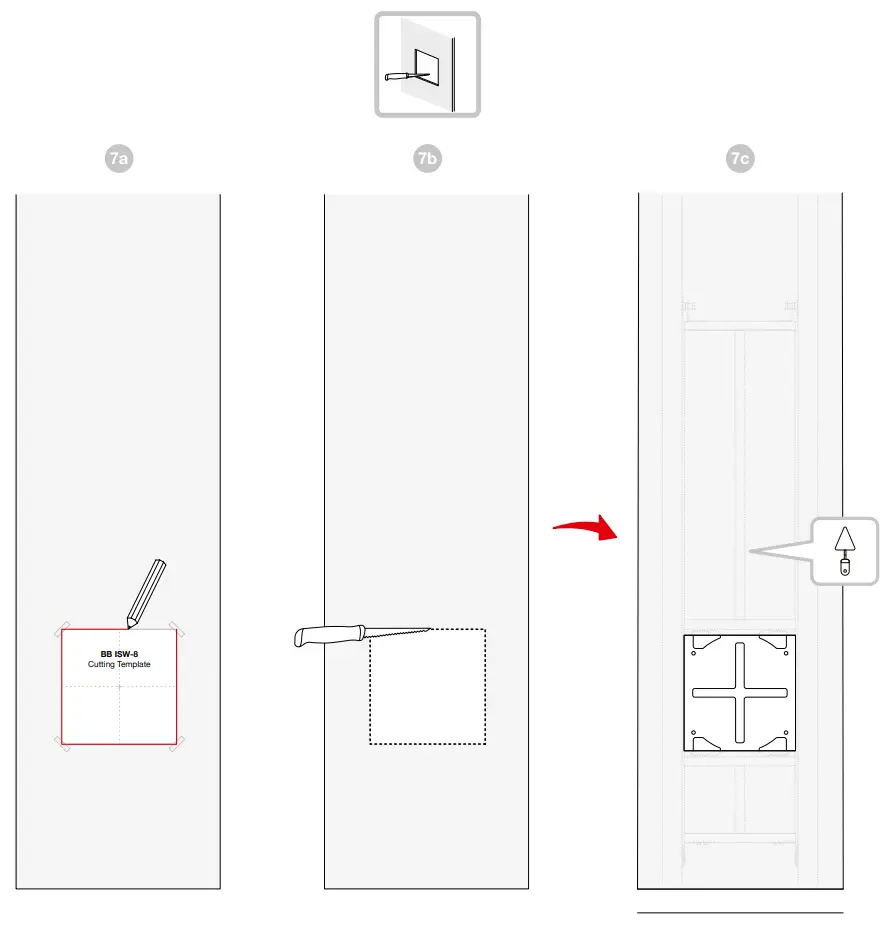 7a

7b

7c

BB ISW-8
Cutting Template