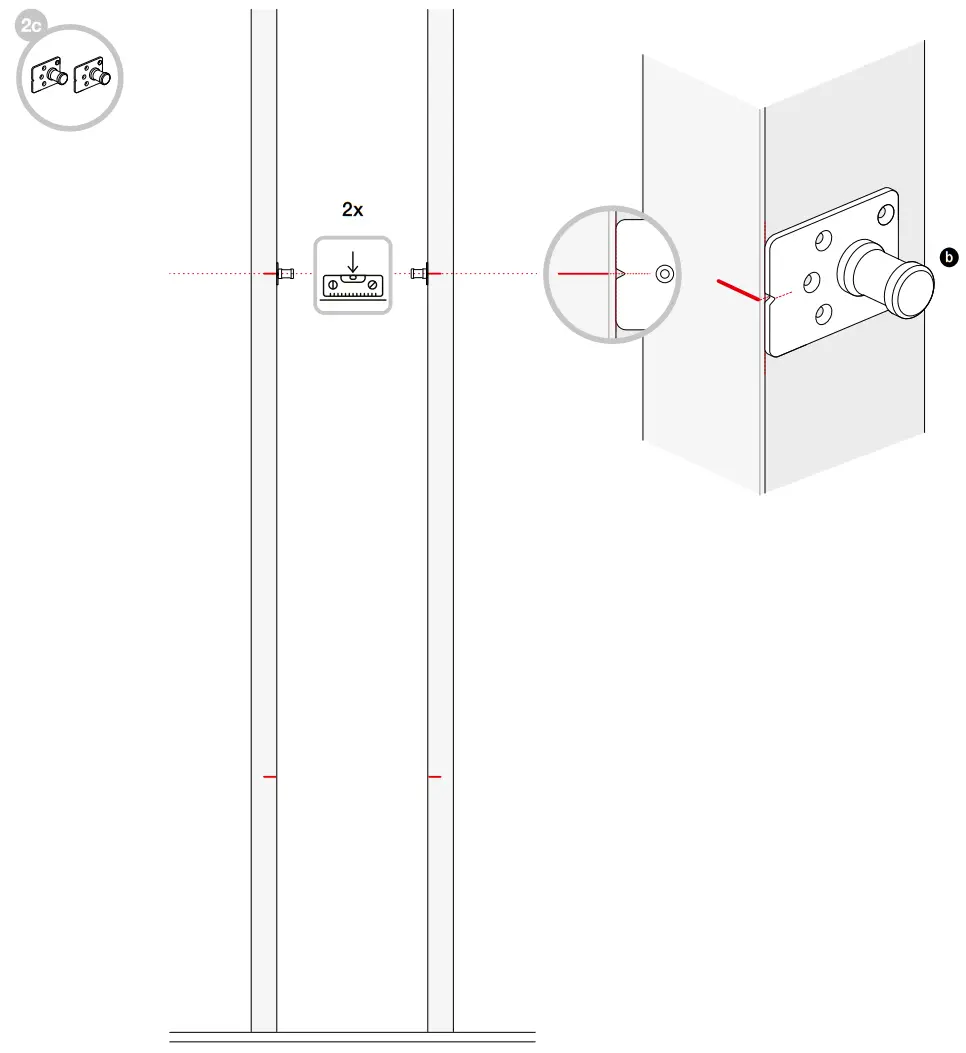 2c

2x

b