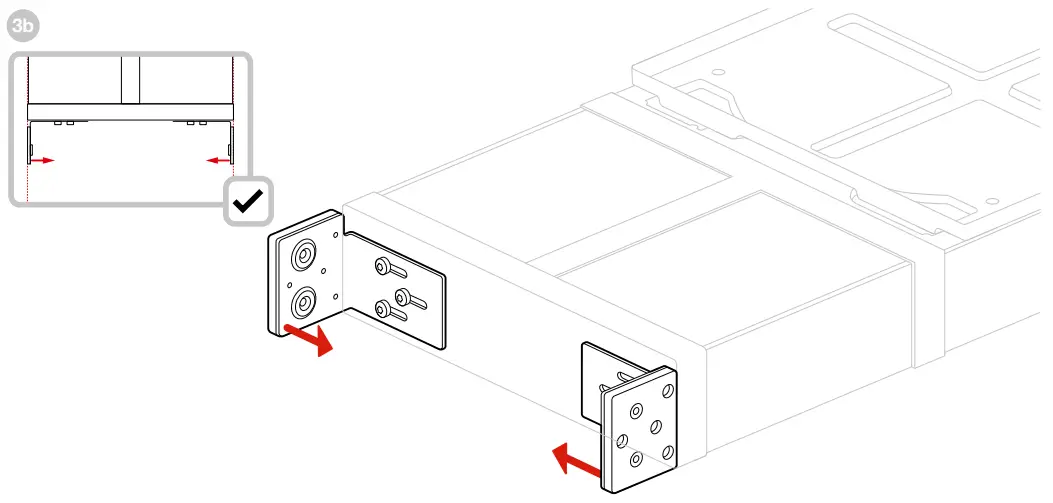 3b