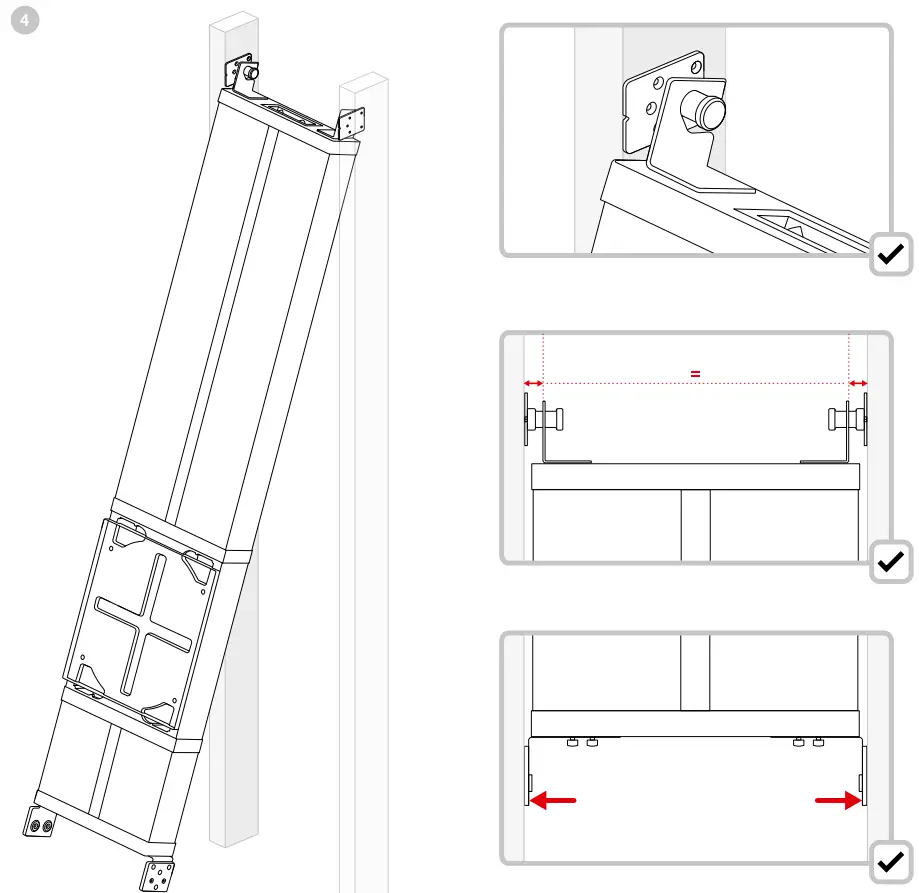 4

=