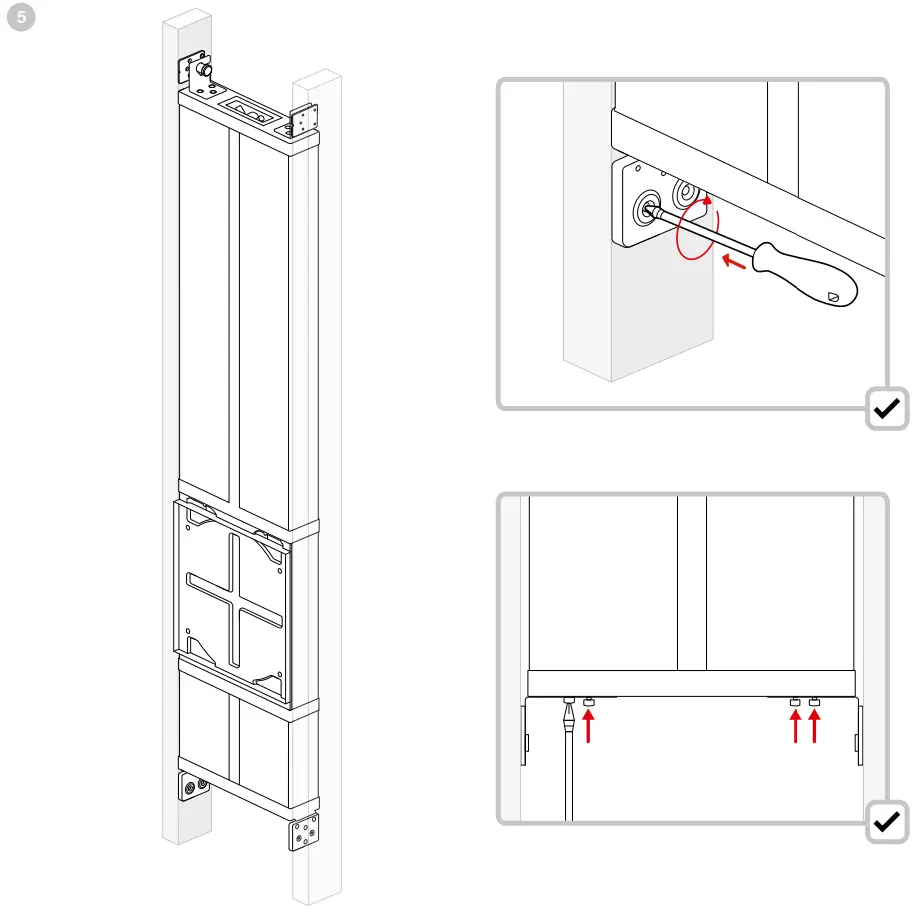 5