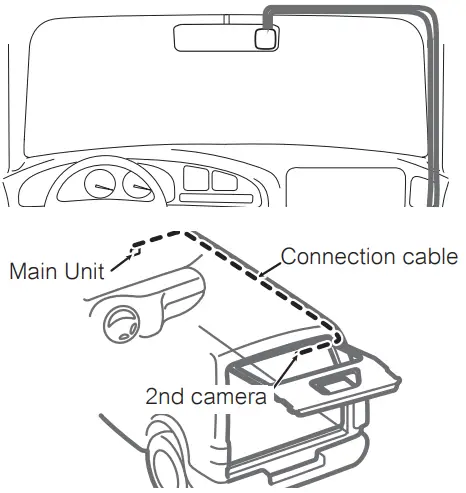 Main Unit

Connection cable

2nd camera