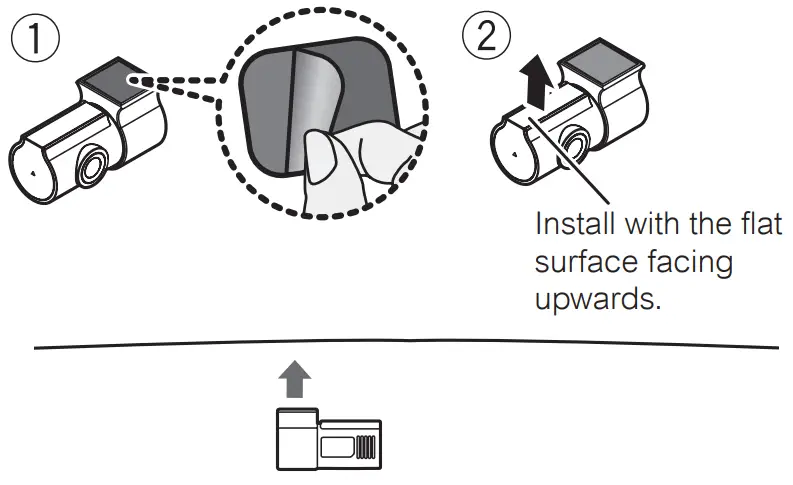 ①

②

Install with the flat surface facing upwards.