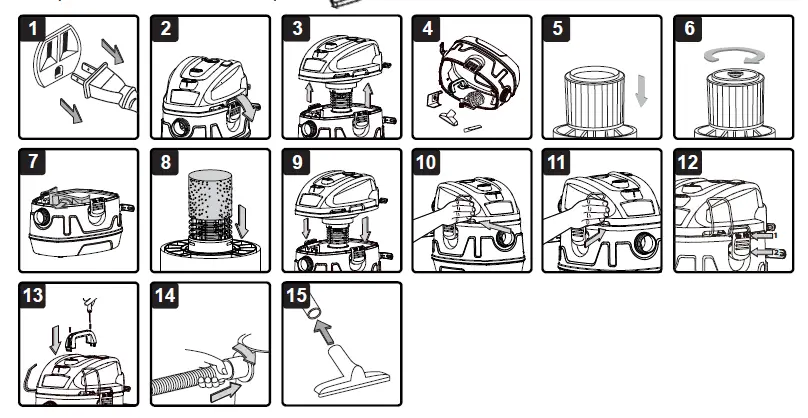 1

2

3

4

5

6

7

8

9

10

11

12

1

2

13

14

15