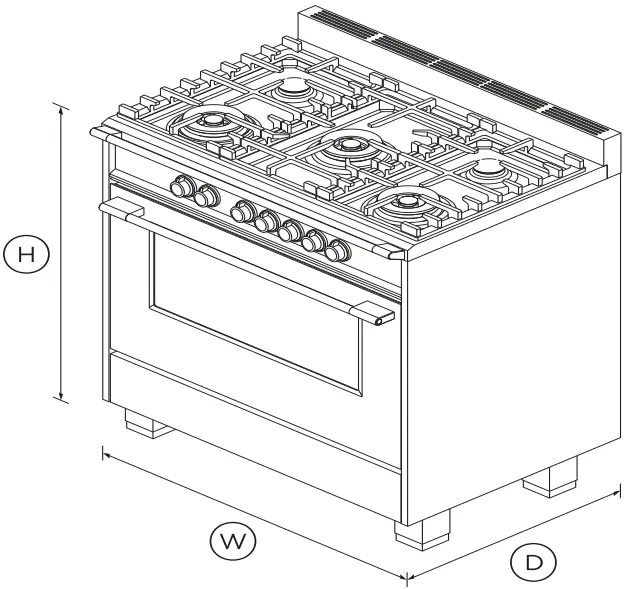 H
W
D