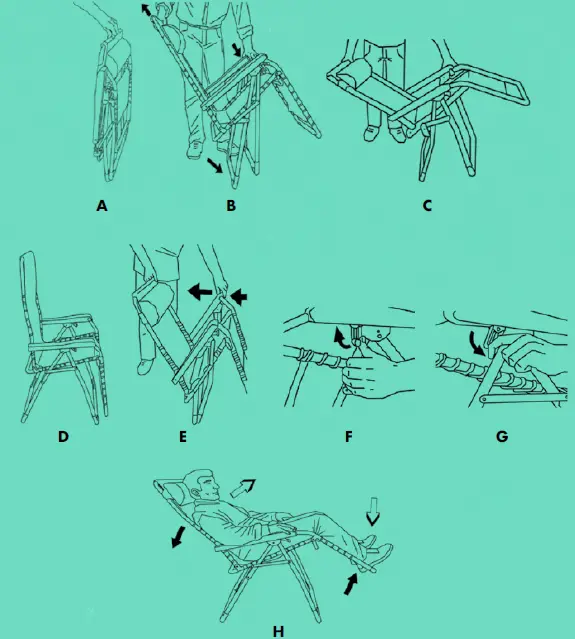 A B C

D E F G

H