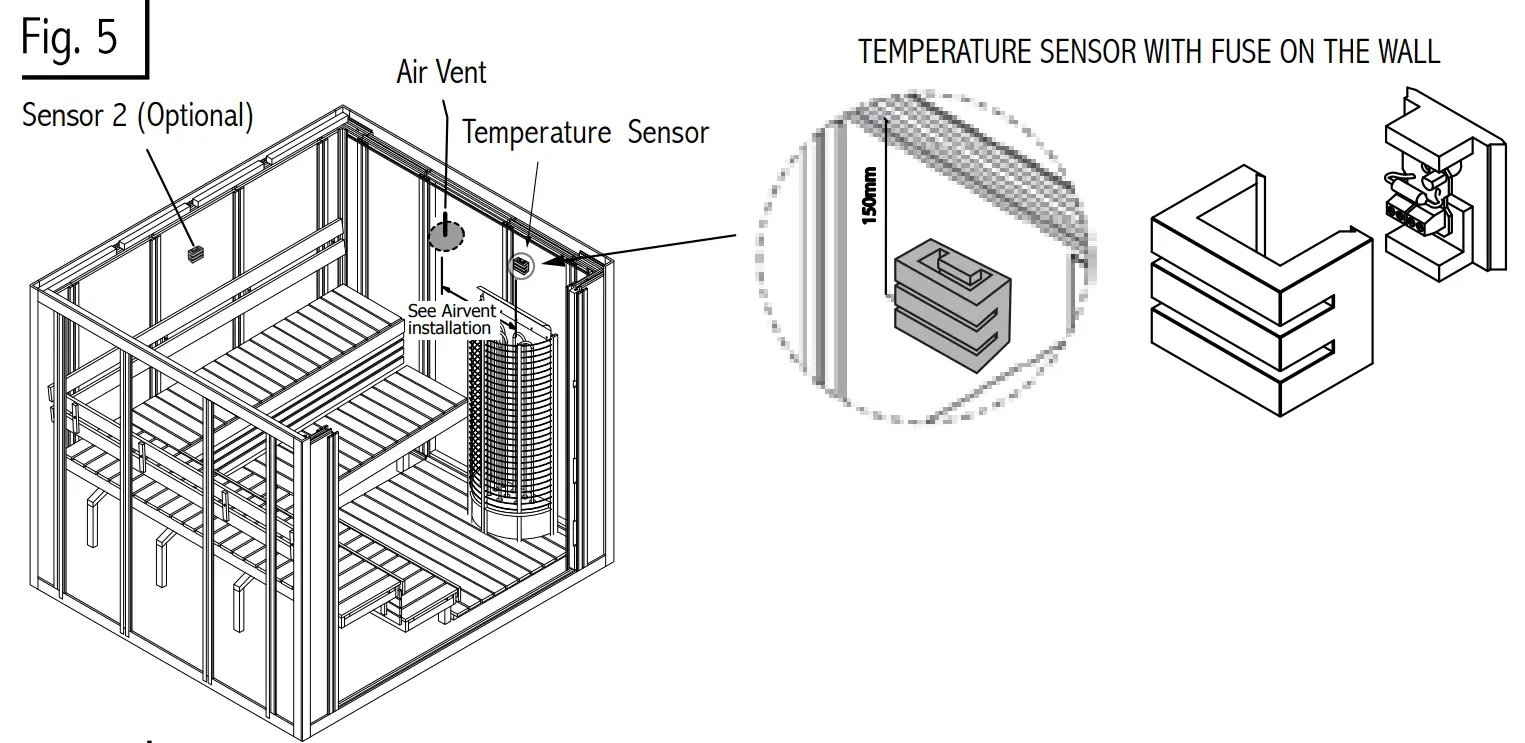 Fig. 5

Sensor 2 (Optional)

Air Vent

Temperature Sensor

See Airvent installation

TEMPERATURE SENSOR WITH FUSE ON THE WALL

150mm