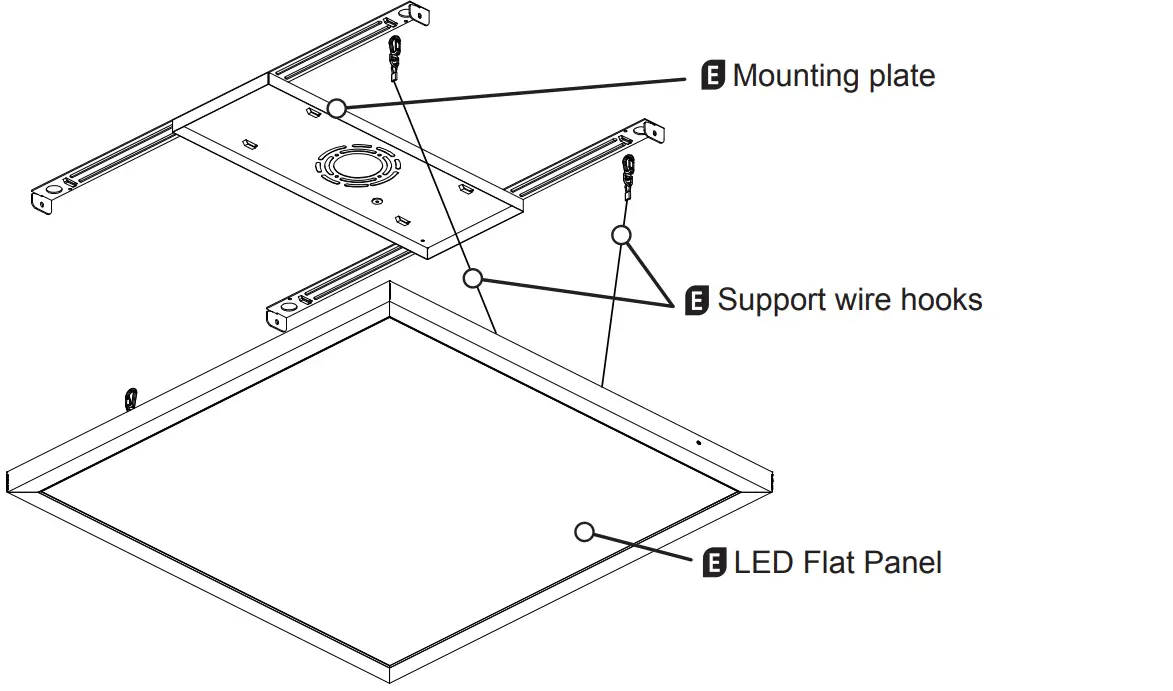 E Mounting plate

E Support wire hooks

E LED Flat Panel