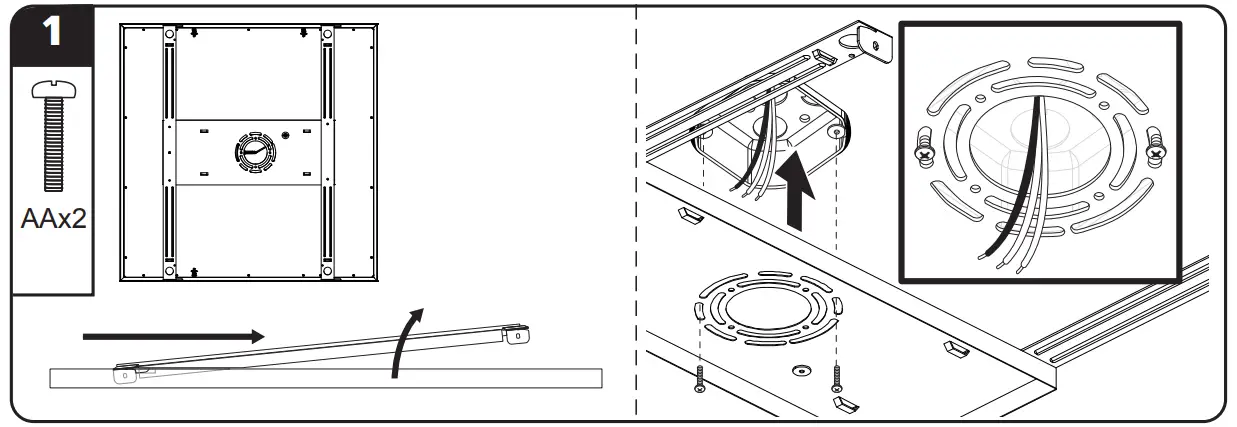 1

AAx2