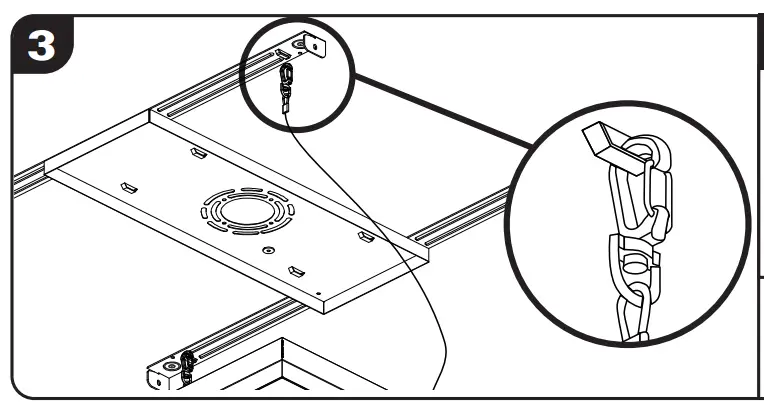 3