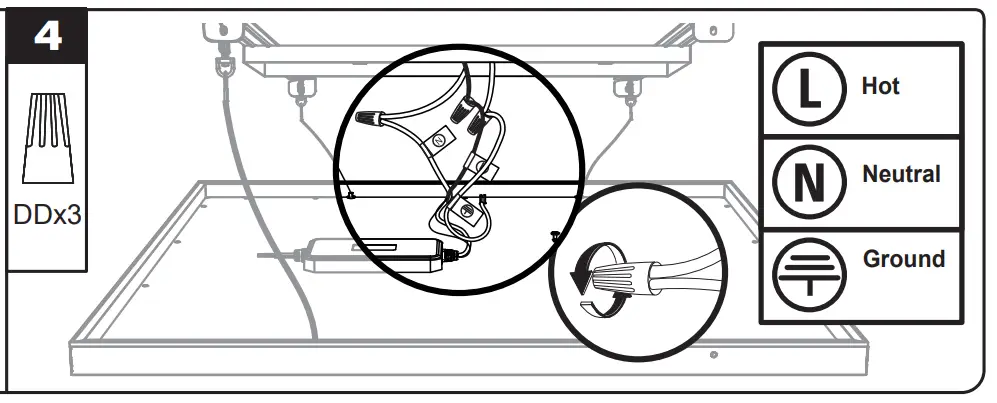 4

DDx3

L Hot

N Neutral

Ground