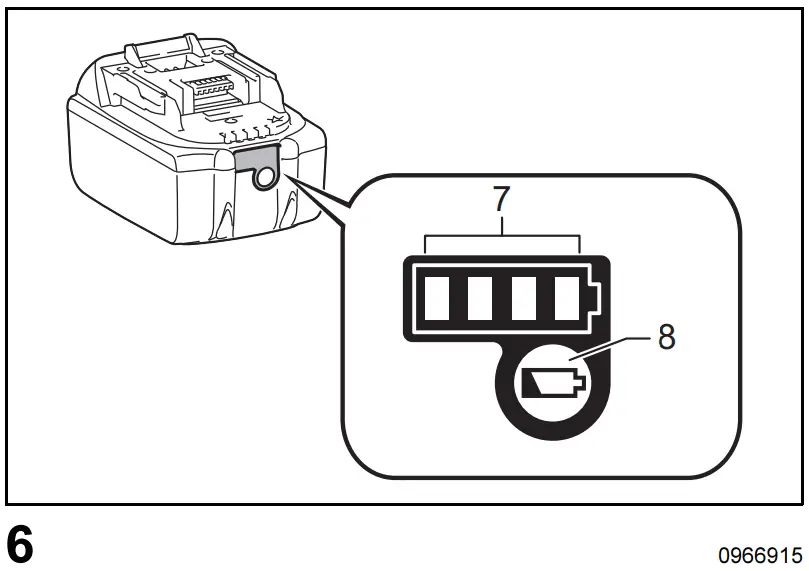 7

8

6

0966915