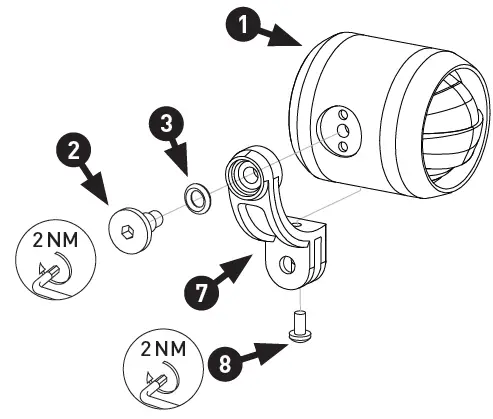 1

3

2

2 NM

7

2 NM

8