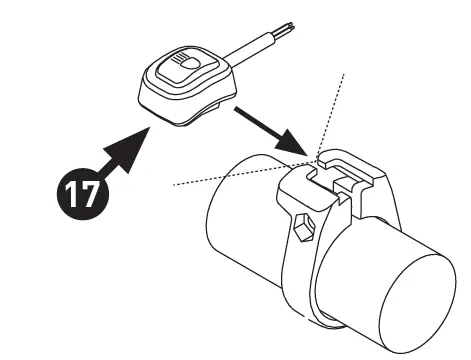 17