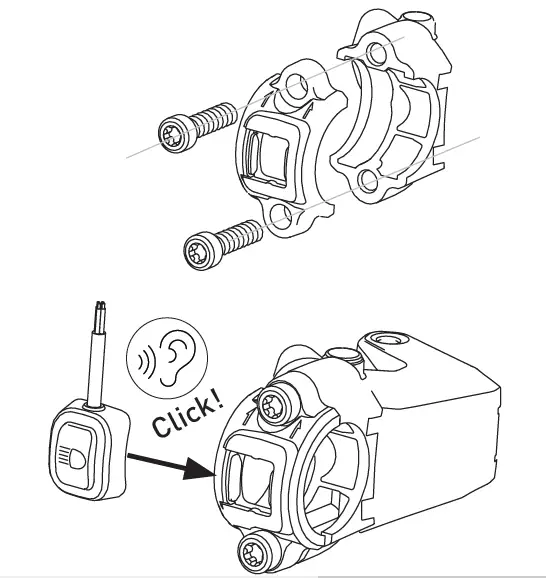 Click!