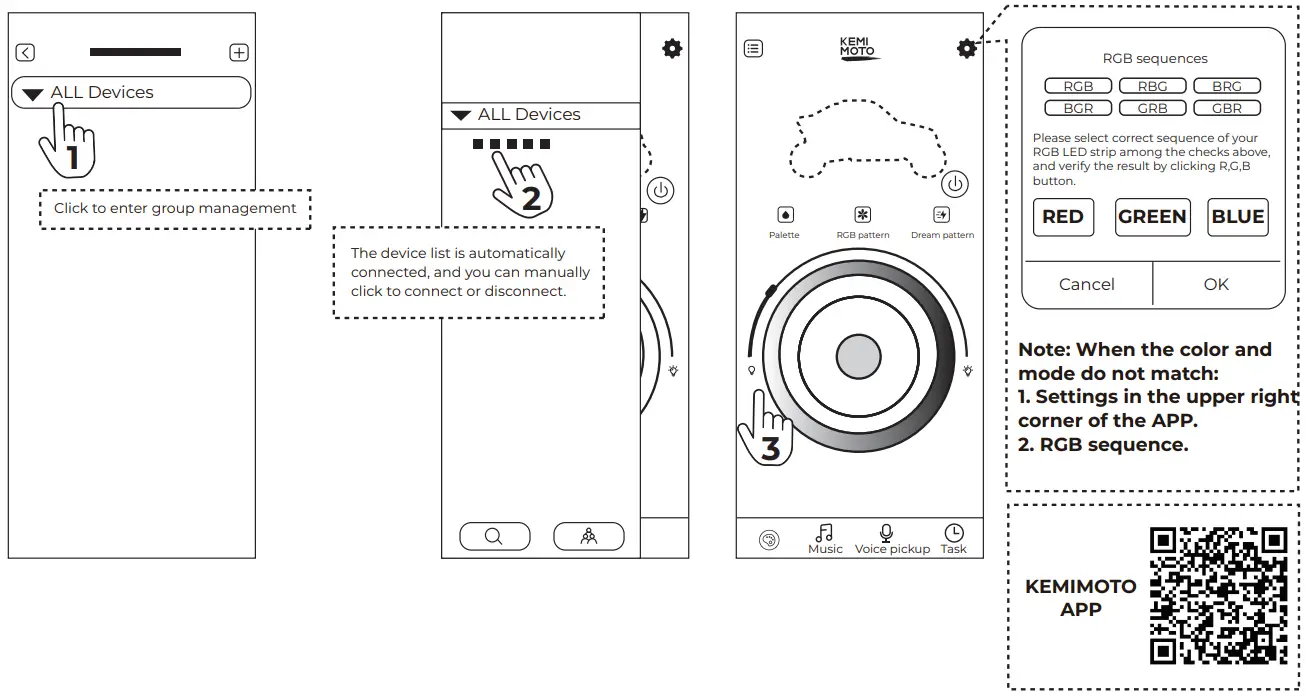 ALL Devices

1

Click to enter group management

ALL Devices

2

The device list is automatically connected, and you can manually click to connect or disconnect.

KEMI MOTO

Palette

RGB pattern

Dream pattern

3

Music

Voice pickup

Task

RGB sequences

RGB RBG BRG
BGR GRB GBR

Please select correct sequence of your RGB LED strip among the checks above, and verify the result by clicking R,G,B button.

RED GREEN BLUE

Cancel OK

Note: When the color and mode do not match:
1. Settings in the upper right corner of the APP.
2. RGB sequence.

KEMIMOTO APP