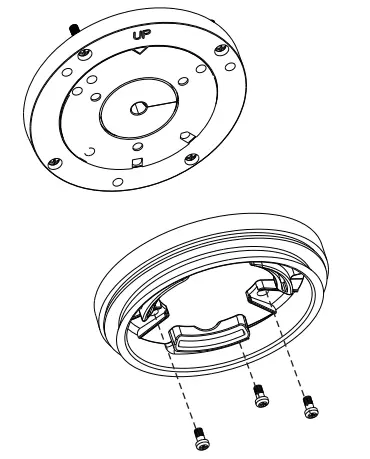 UP