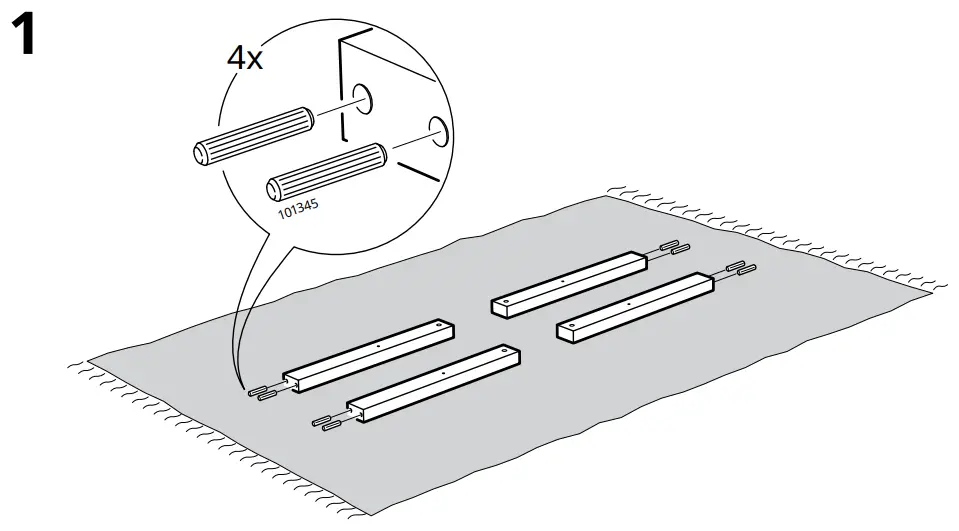 1

4x

101345