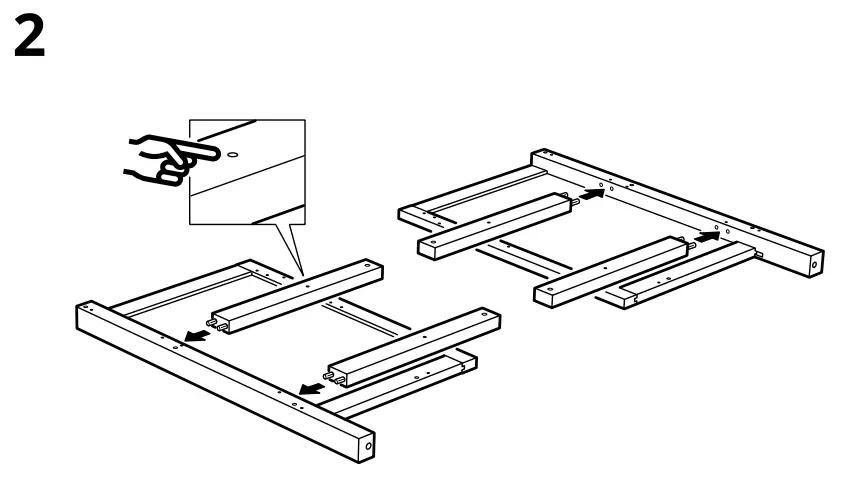 2