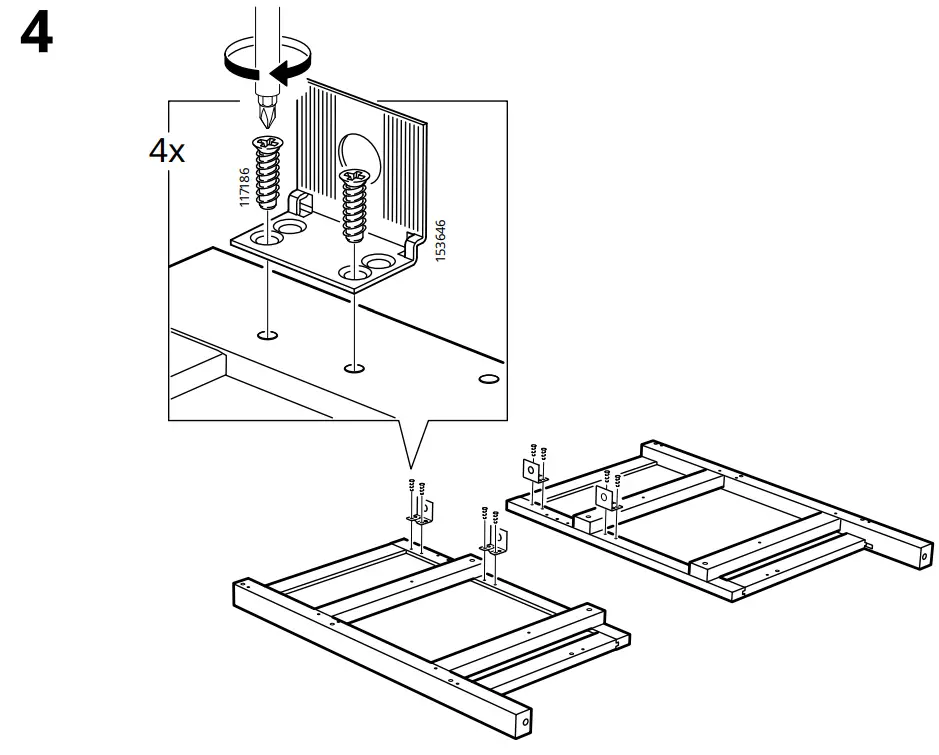 4

4x

117186

153646