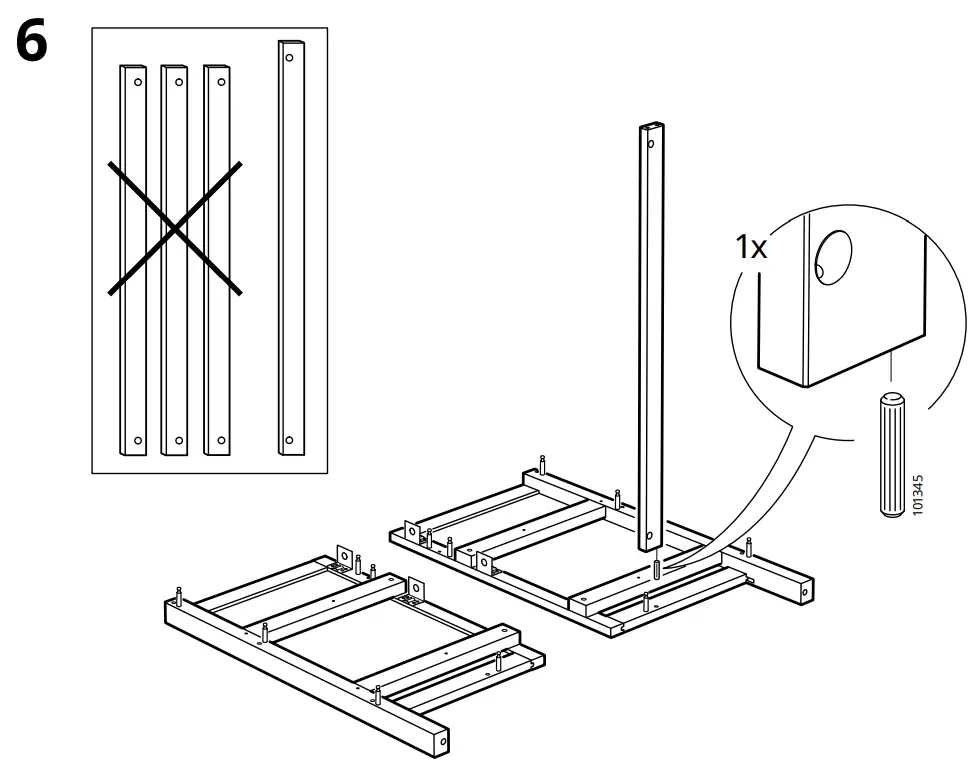 6

1x

101345