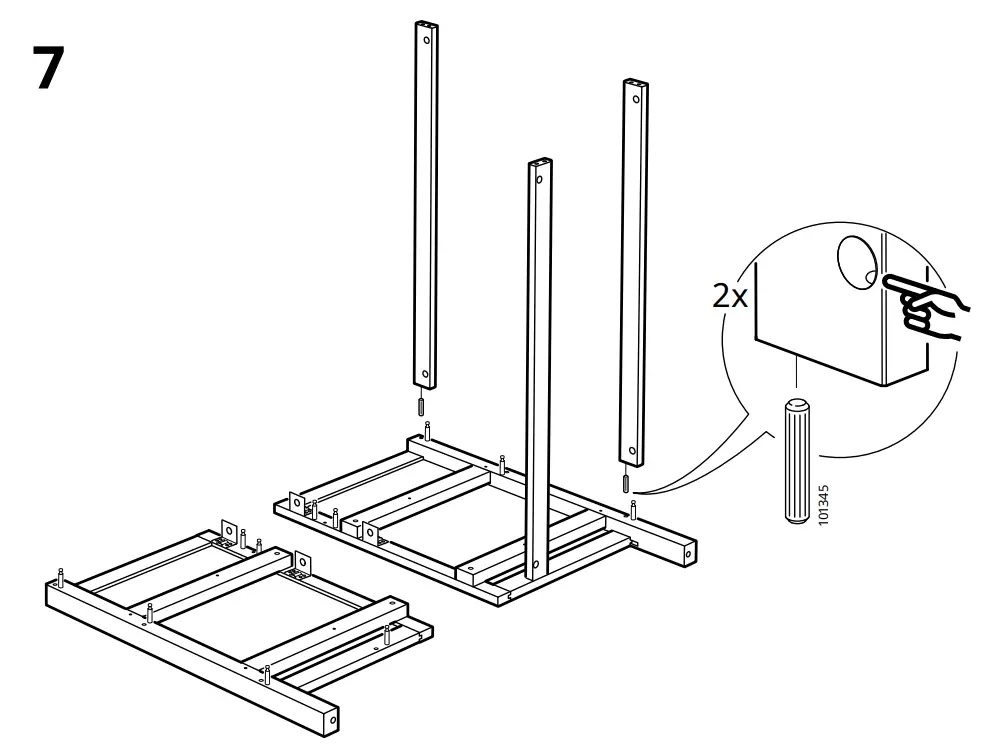 7

2x

101345