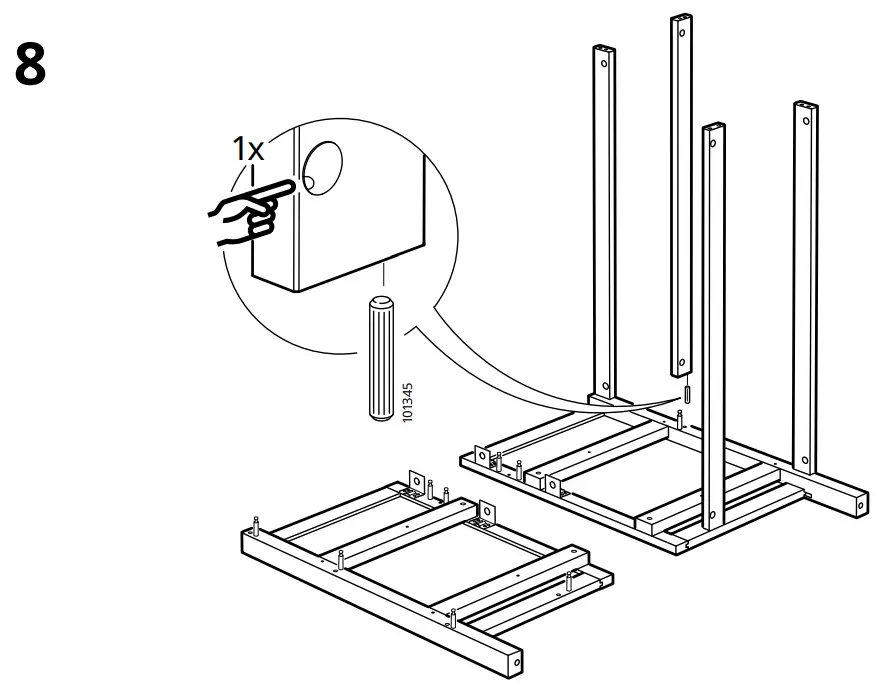 8

1x

101345