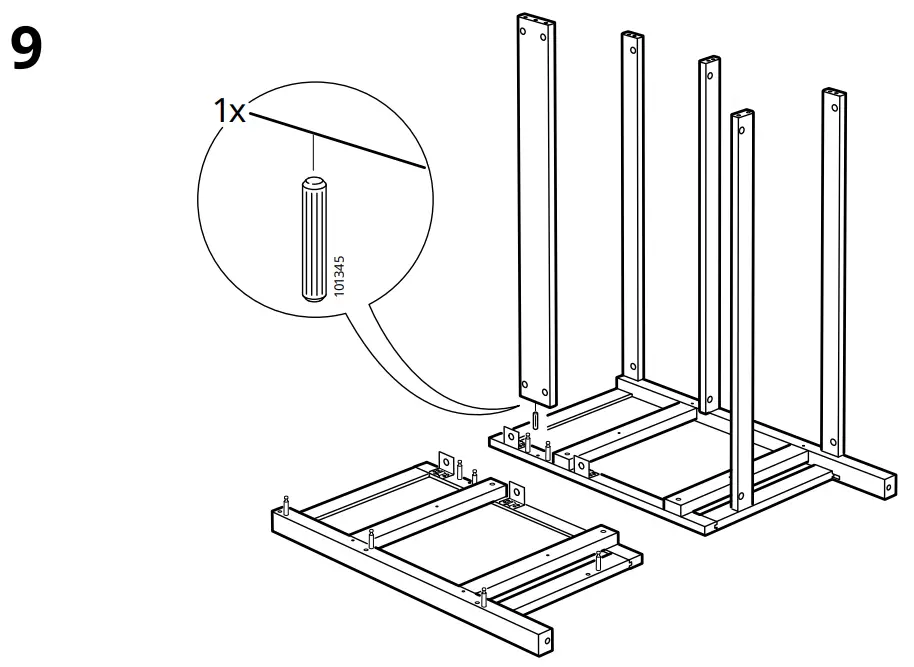 9

1x

101345