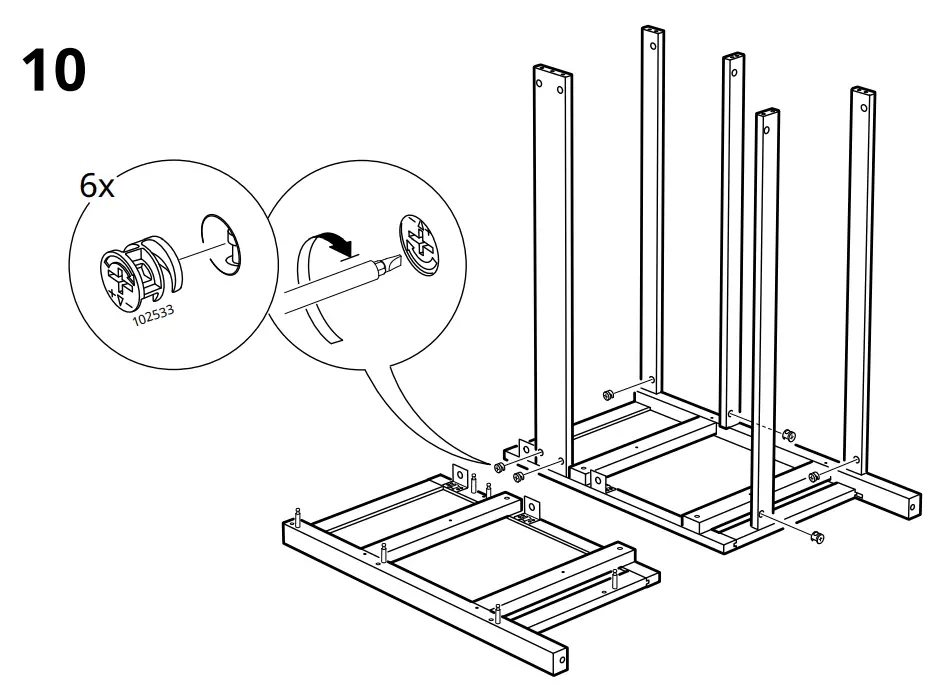 10

6x

102533