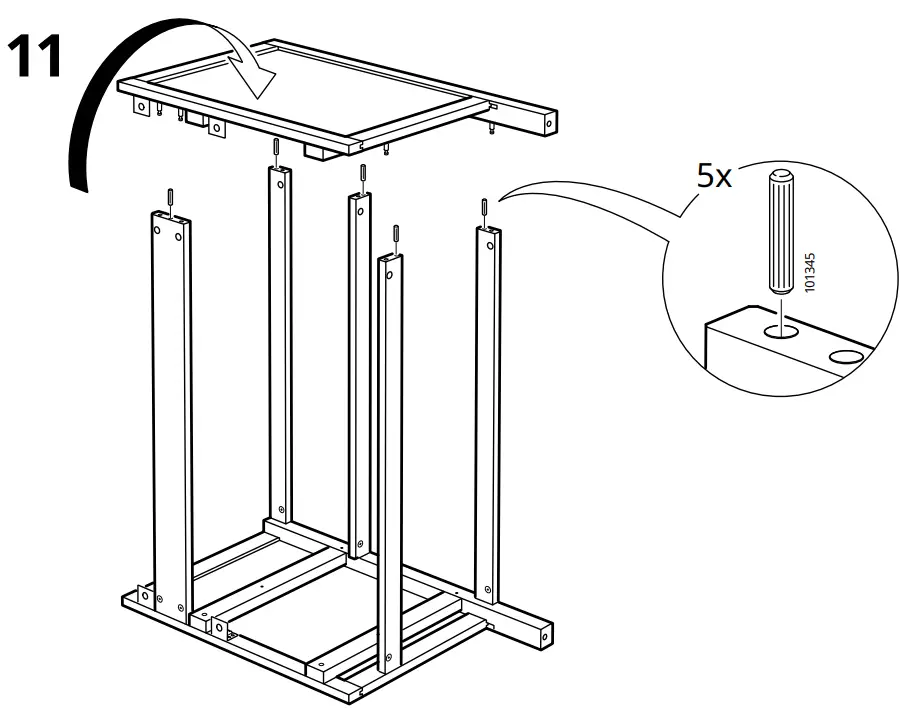 11

5x

101345